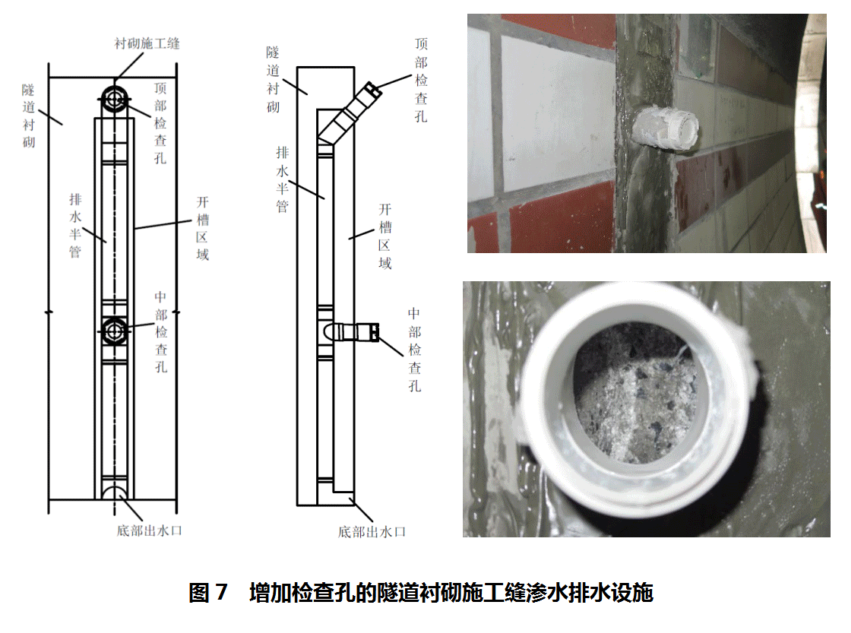 衬砌施工缝

隧道衬砌

顶部检查孔

排水半管

开槽区域

中部检查孔

底部出水口

隧道衬砌

顶部检查孔

排水半管

开槽区域

中部检查孔

底部出水口

图 7　增加检查孔的隧道衬砌施工缝渗水排水设施